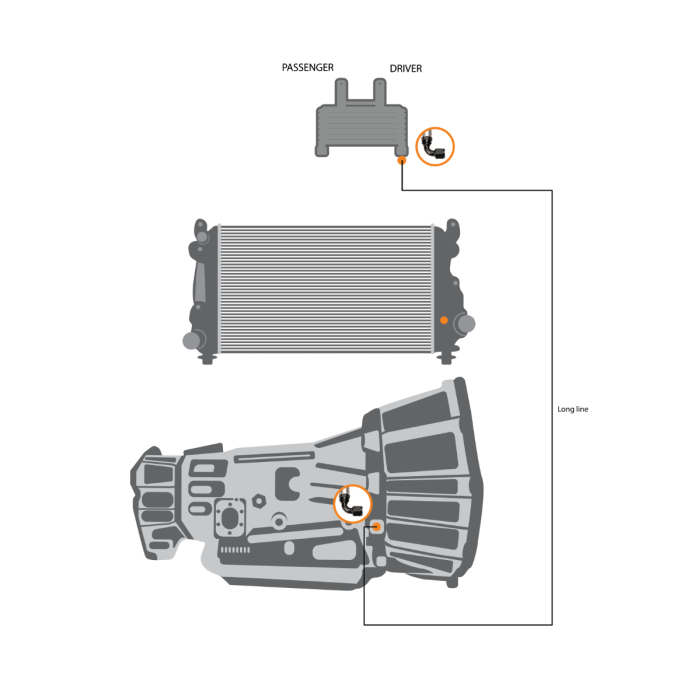 PASSENGER
DRIVER

Long line